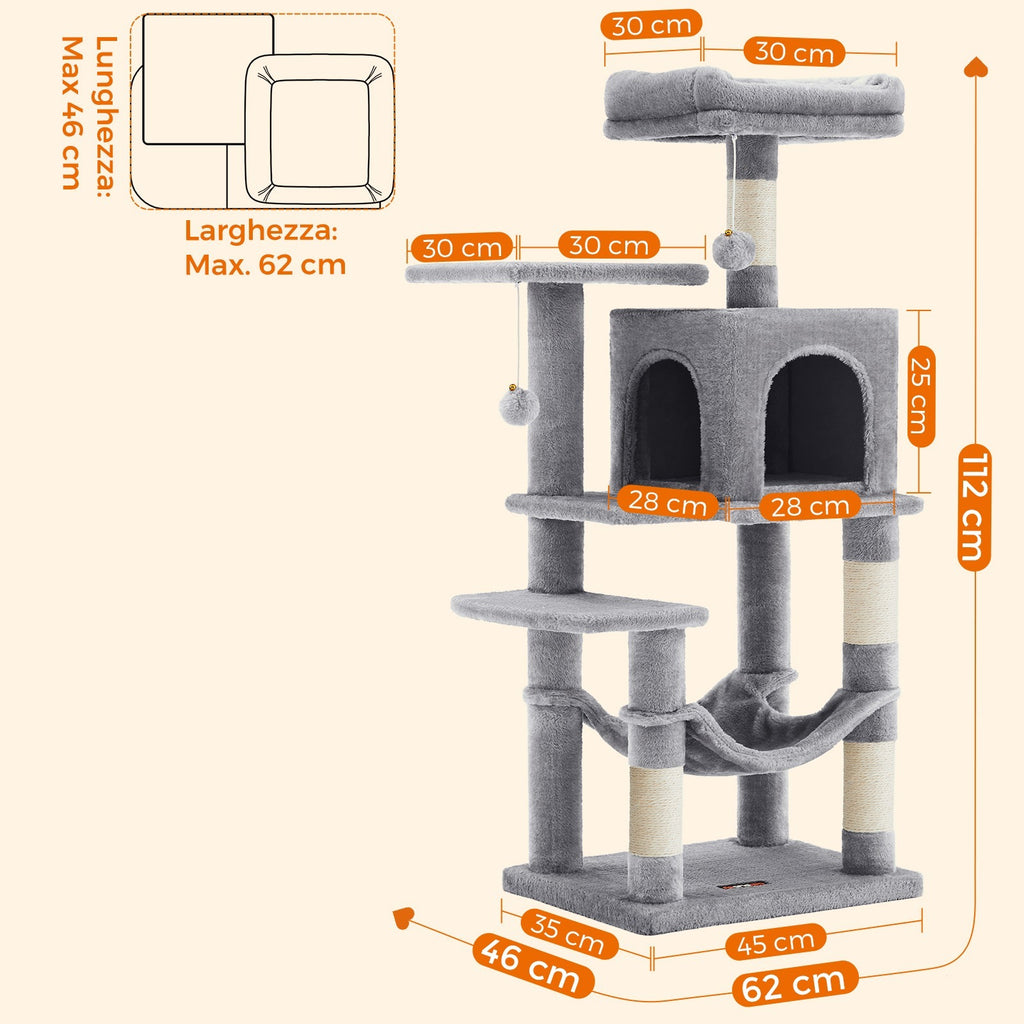 Lunghezza:
Max 46 cm

Larghezza:
Max. 62 cm

30 cm
30 cm

30 cm
30 cm

25 cm

28 cm
28 cm

112 cm

35 cm
45 cm

46 cm
62 cm