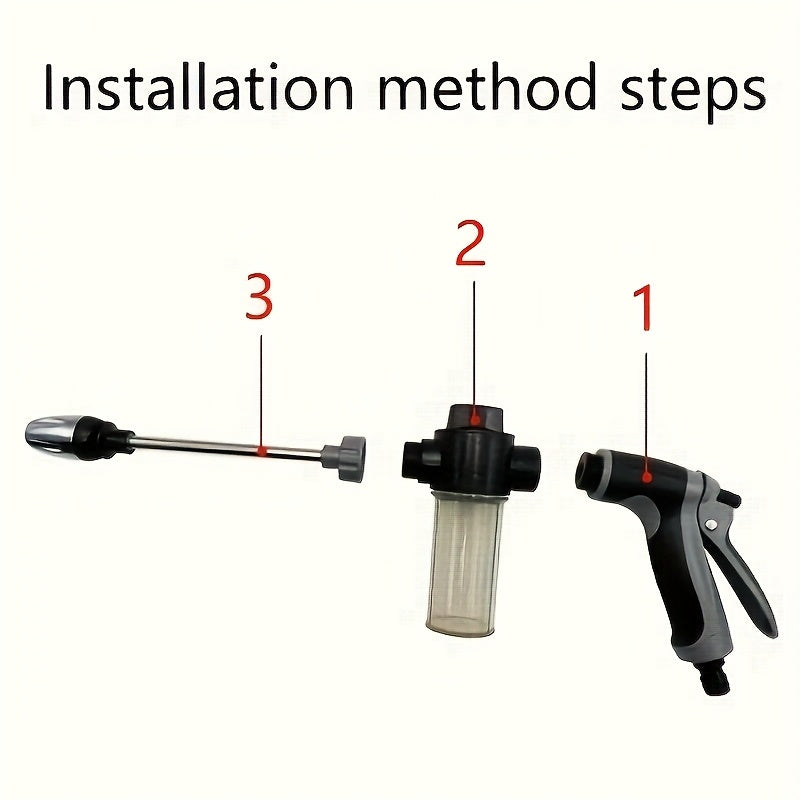 Installation method steps

3

2

1