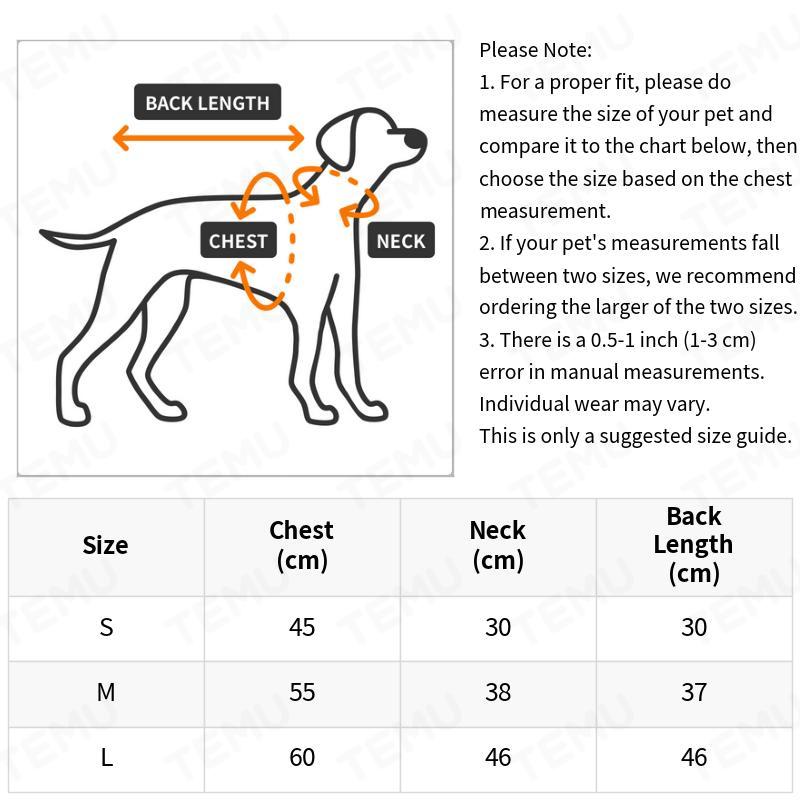 BACK LENGTH

CHEST

NECK

Please Note:
1. For a proper fit, please do measure the size of your pet and compare it to the chart below, then choose the size based on the chest measurement.
2. If your pet's measurements fall between two sizes, we recommend ordering the larger of the two sizes.
3. There is a 0.5-1 inch (1-3 cm) error in manual measurements. Individual wear may vary.
This is only a suggested size guide.

| Size | Chest (cm) | Neck (cm) | Back Length (cm) |
|---|---|---|---|
| S | 45 | 30 | 30 |
| M | 55 | 38 | 37 |
| L | 60 | 46 | 46 |

TEMU